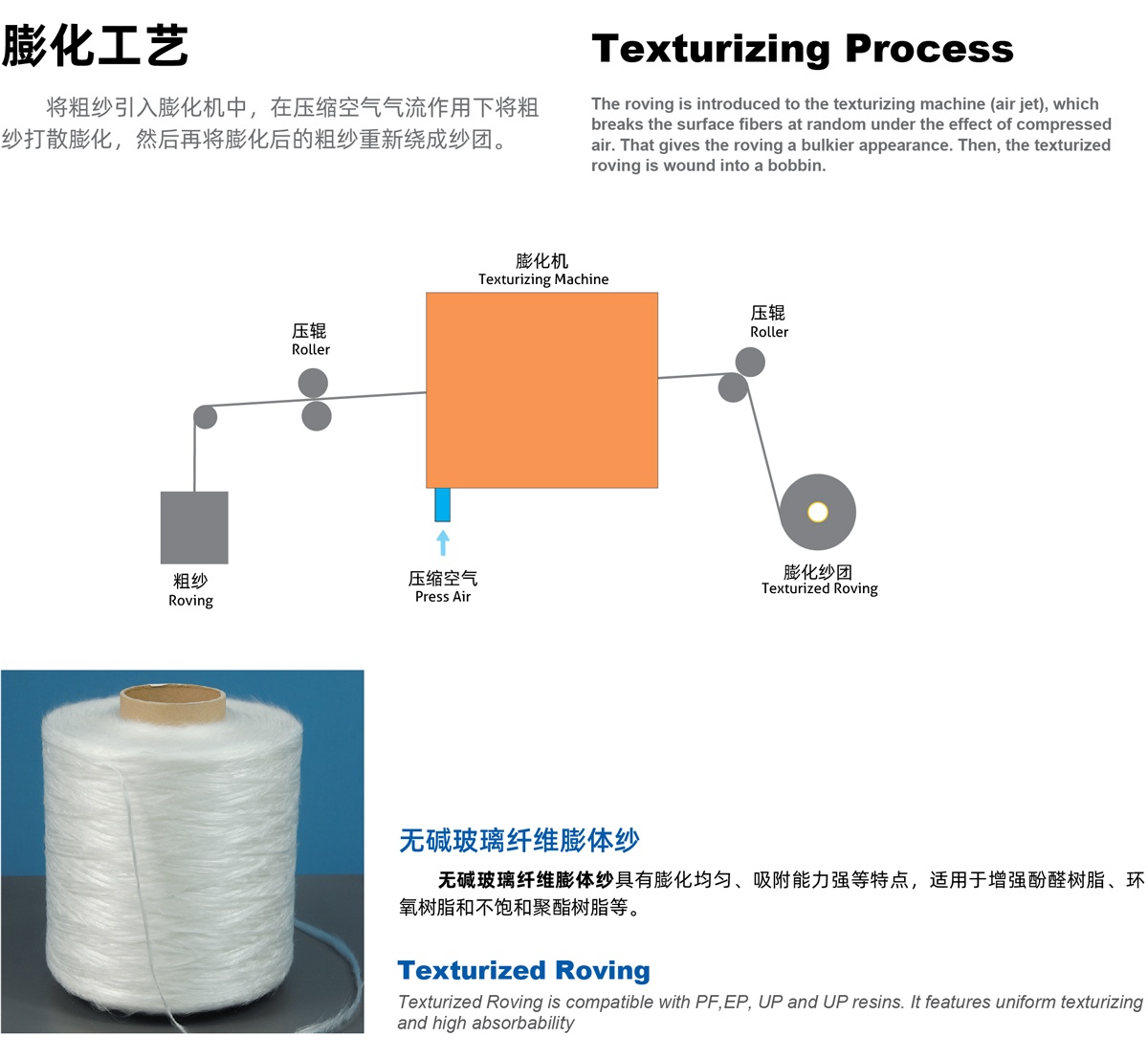 膨化工艺

将粗纱引入膨化机中，在压缩空气气流作用下将粗纱打散膨化，然后再将膨化后的粗纱重新绕成纱团。

Texturizing Process

The roving is introduced to the texturizing machine (air jet), which breaks the surface fibers at random under the effect of compressed air. That gives the roving a bulkier appearance. Then, the texturized roving is wound into a bobbin.

膨化机
Texturizing Machine

压辊
Roller

压辊
Roller

粗纱
Roving

压缩空气
Press Air

膨化纱团
Texturized Roving

无碱玻璃纤维膨体纱

无碱玻璃纤维膨体纱具有膨化均匀、吸附能力强等特点，适用于增强酚醛树脂、环氧树脂和不饱和聚酯树脂等。

Texturized Roving

Texturized Roving is compatible with PF,EP, UP and UP resins. It features uniform texturizing and high absorbability